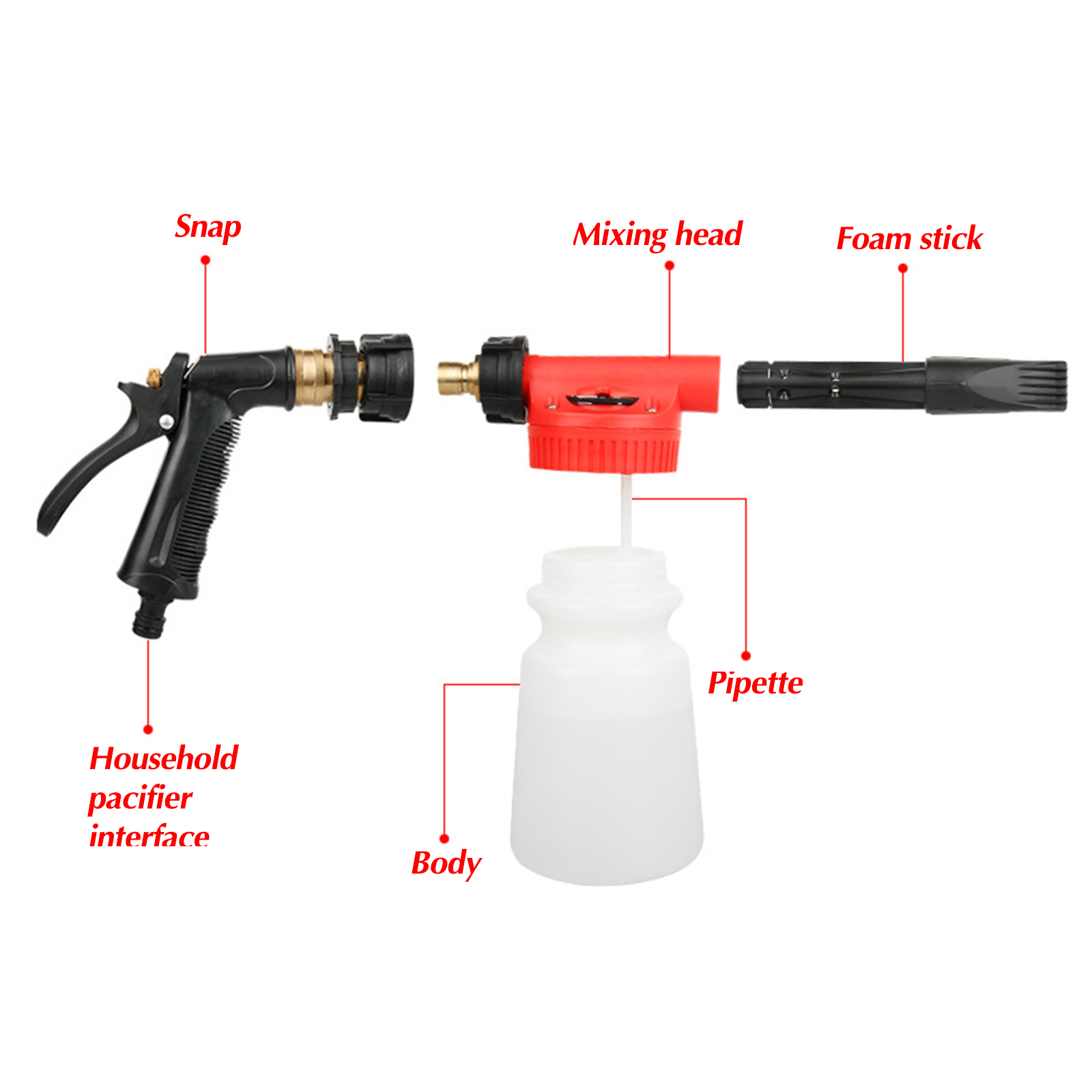 Snap

Mixing head

Foam stick

Pipette

Household pacifier interface

Body